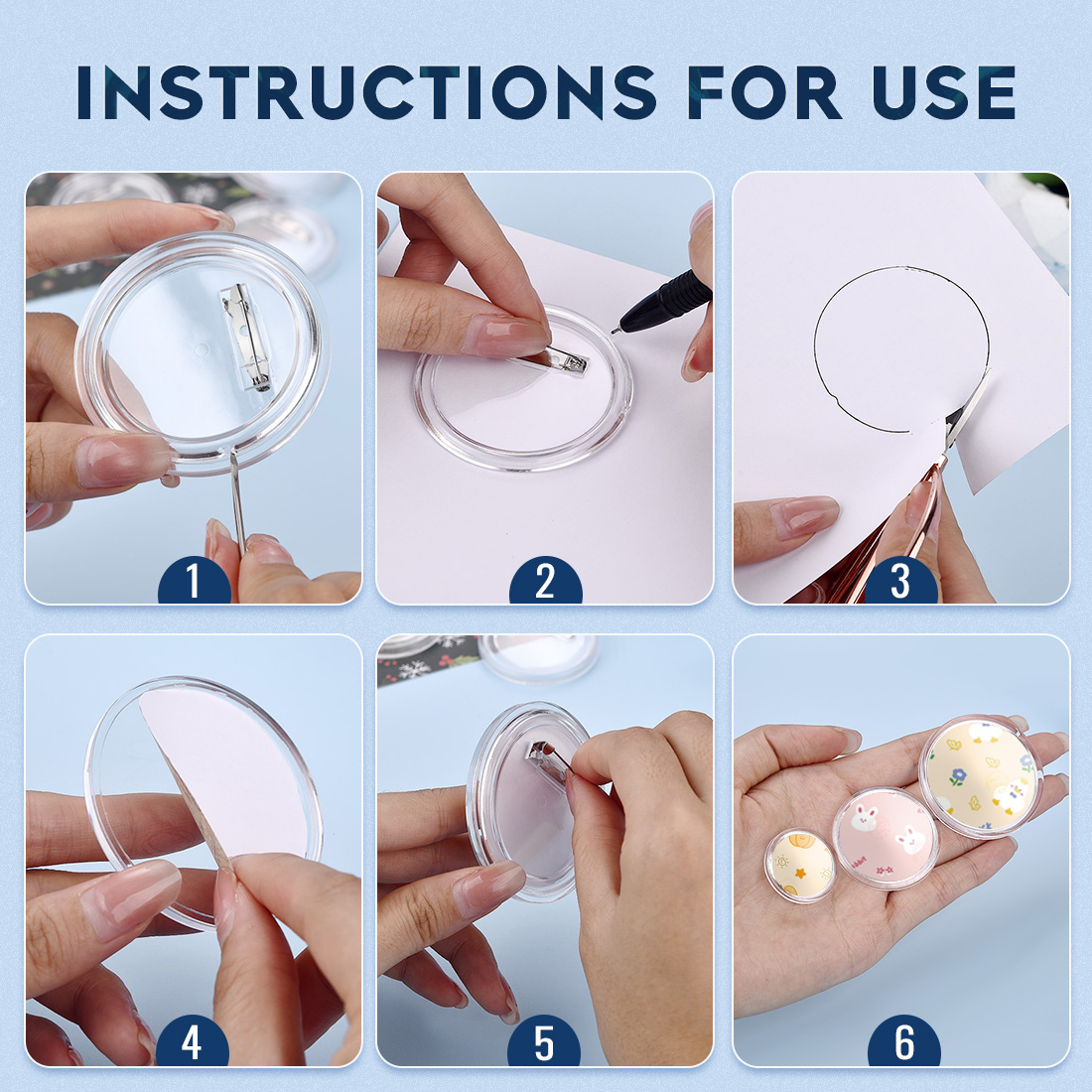 INSTRUCTIONS FOR USE

1

2

3

4

5

6